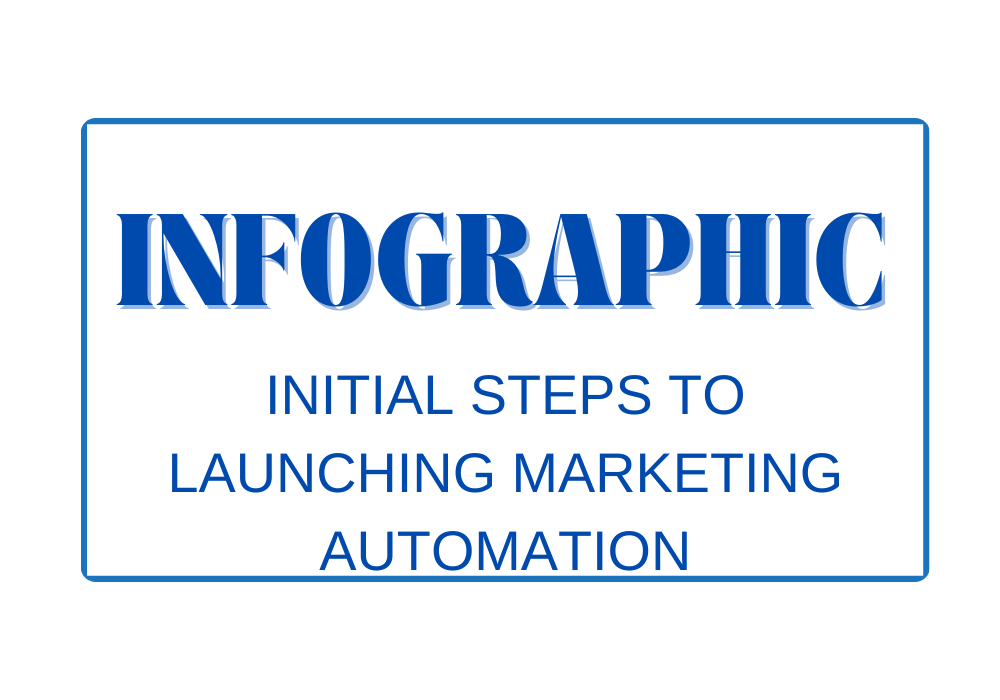 INFOGRAPHIC

INITIAL STEPS TO LAUNCHING MARKETING AUTOMATION