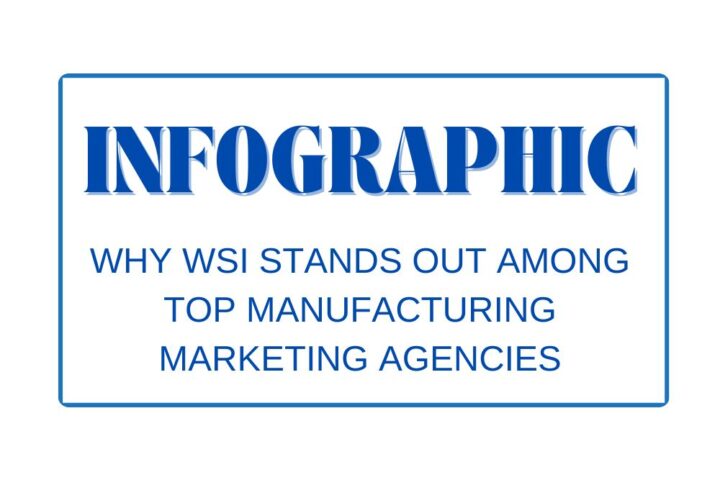 INFOGRAPHIC

WHY WSI STANDS OUT AMONG TOP MANUFACTURING MARKETING AGENCIES