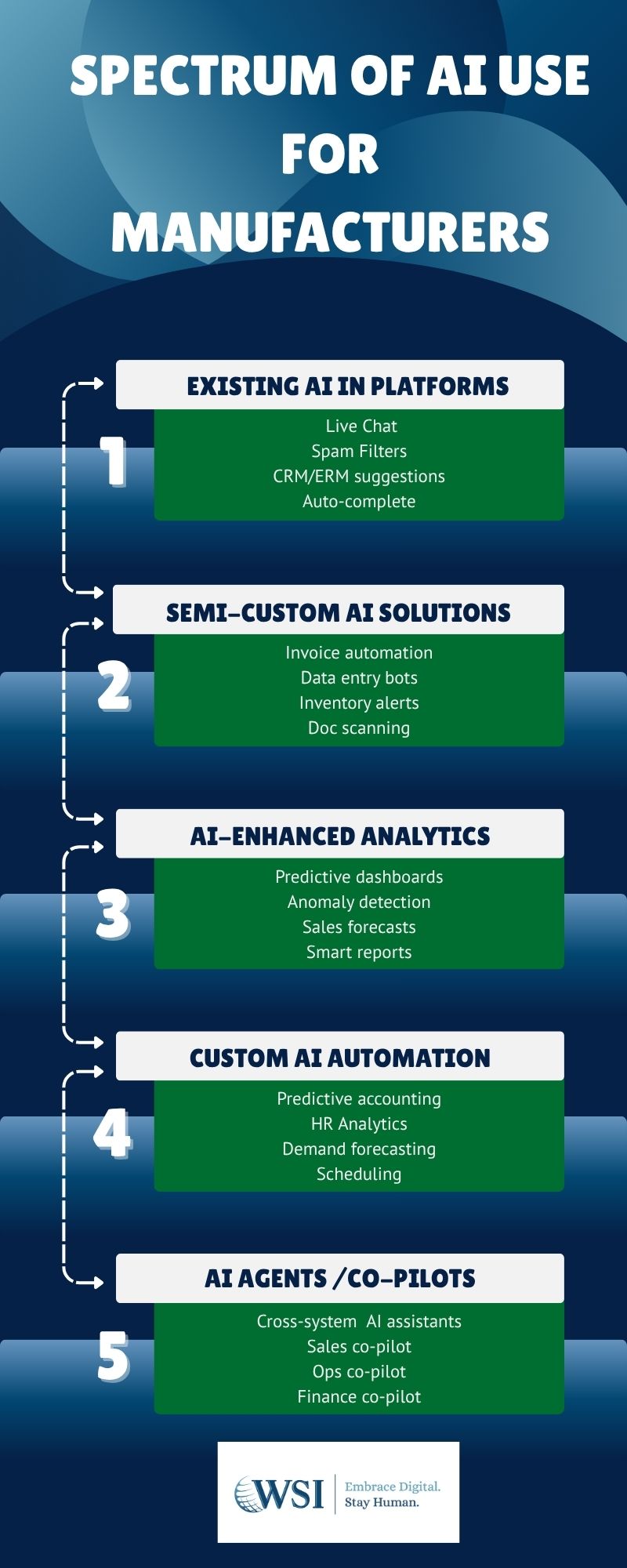 SPECTRUM OF AI USE FOR MANUFACTURERS

EXISTING AI IN PLATFORMS

1

Live Chat
Spam Filters
CRM/ERM suggestions
Auto-complete

SEMI-CUSTOM AI SOLUTIONS

2

Invoice automation
Data entry bots
Inventory alerts
Doc scanning

AI-ENHANCED ANALYTICS

3

Predictive dashboards
Anomaly detection
Sales forecasts
Smart reports

CUSTOM AI AUTOMATION

4

Predictive accounting
HR Analytics
Demand forecasting
Scheduling

AI AGENTS /CO-PILOTS

5

Cross-system AI assistants
Sales co-pilot
Ops co-pilot
Finance co-pilot

WSI Embrace Digital. Stay Human.