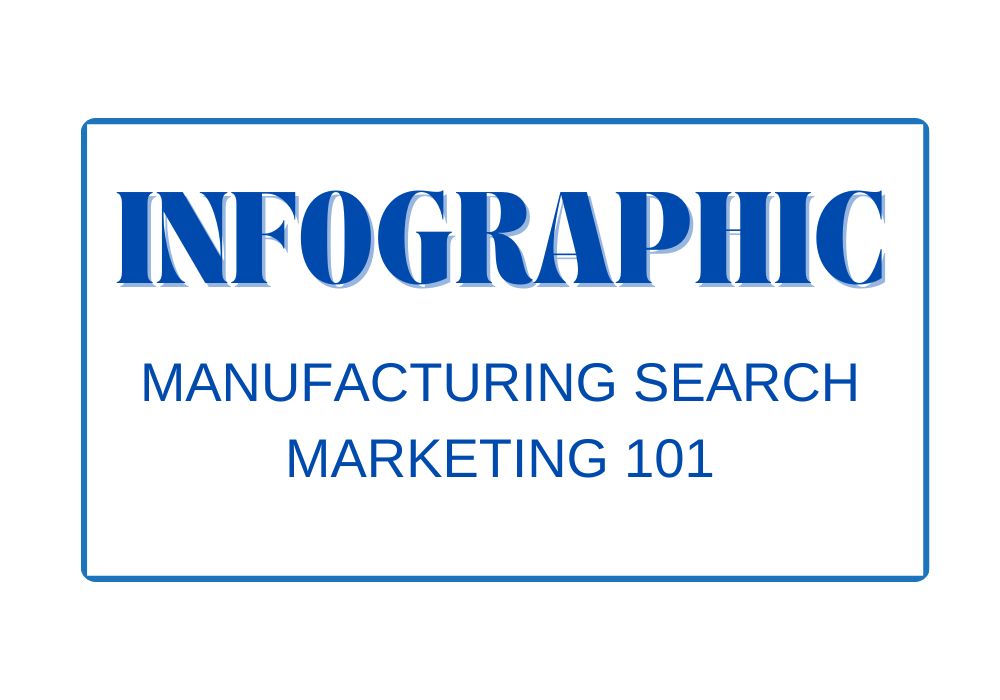 INFOGRAPHIC

MANUFACTURING SEARCH MARKETING 101