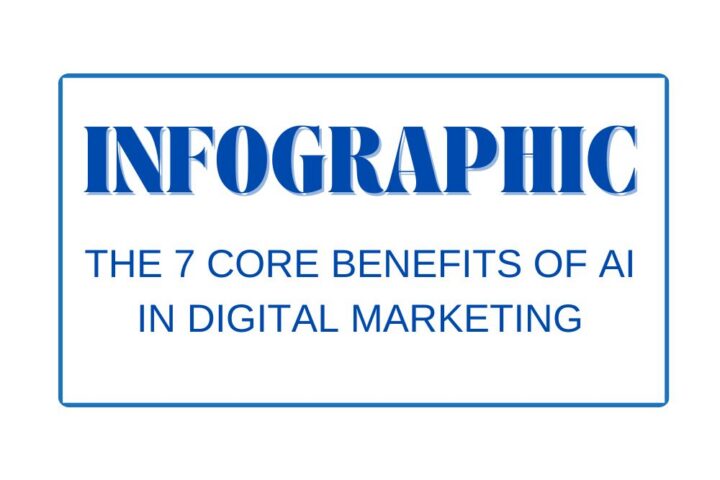 INFOGRAPHIC

THE 7 CORE BENEFITS OF AI IN DIGITAL MARKETING